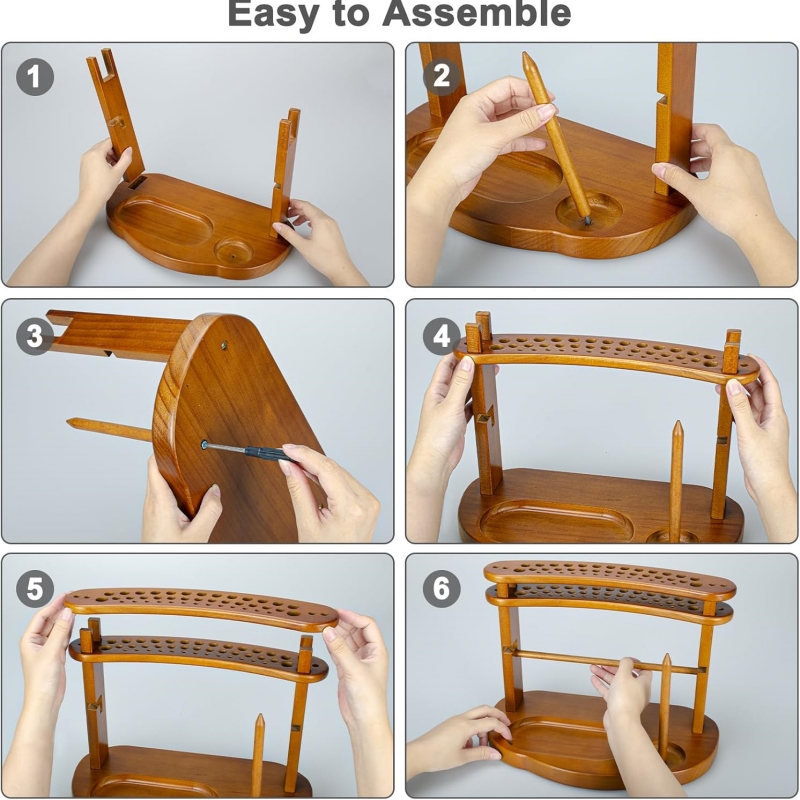 Easy to Assemble

1

2

3

4

5

6