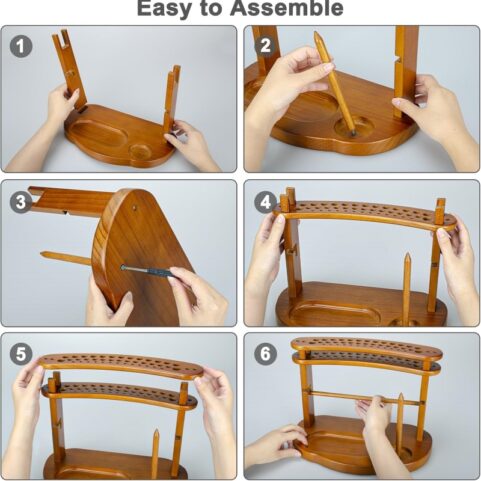 Easy to Assemble

1

2

3

4

5

6